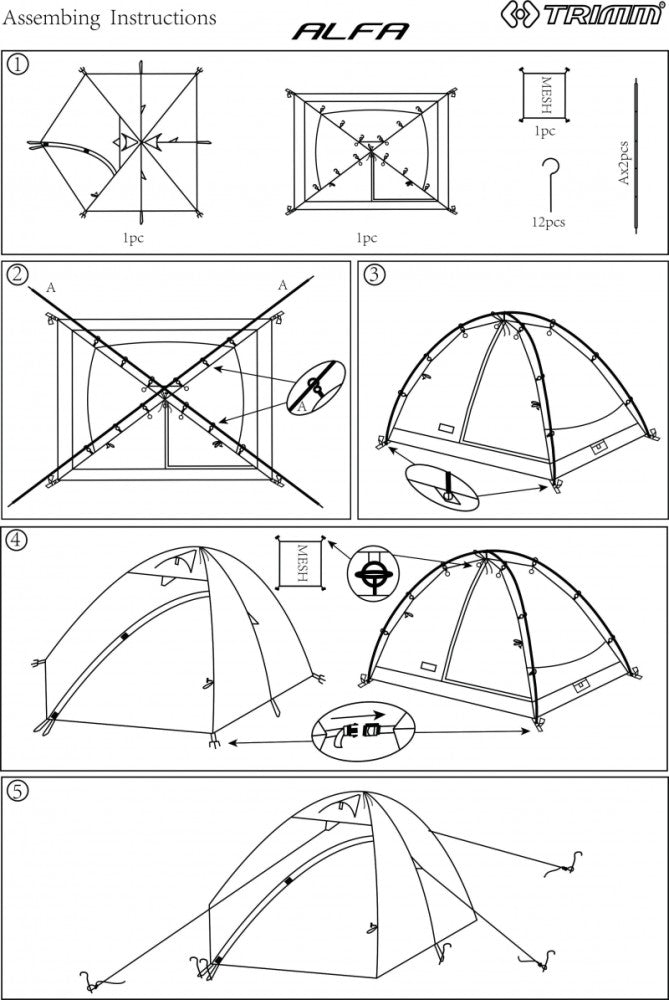 Assembing Instructions

ALFA

TRIMM

①

1pc

1pc

MESH

1pc

12pcs

Ax2pcs

②

A

A

A

③

④

MESH

⑤